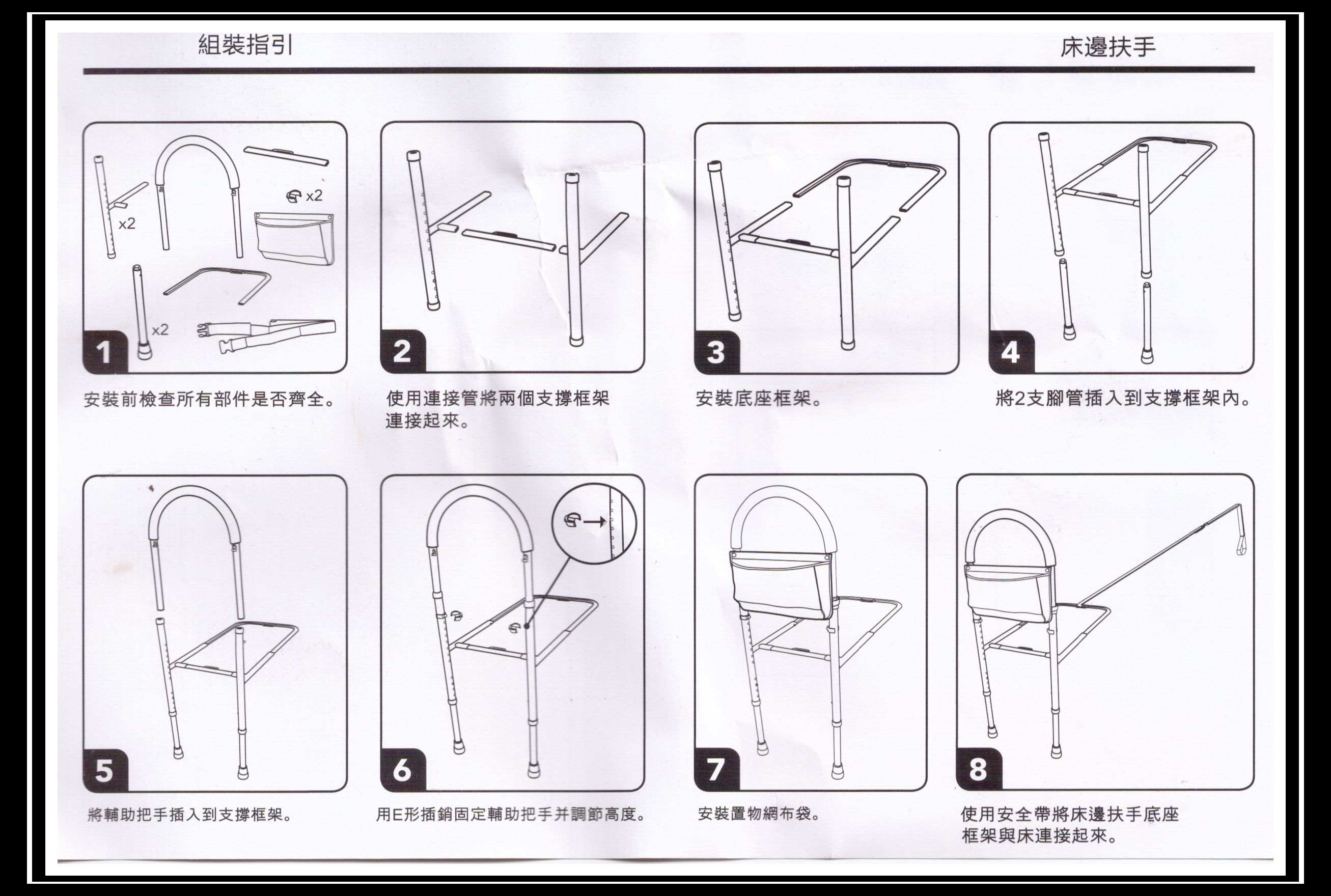 組裝指引

床邊扶手

x2

x2

x2

1

安裝前檢查所有部件是否齊全。

2

使用連接管將兩個支撐框架連接起來。

3

安裝底座框架。

4

將2支腳管插入到支撐框架內。

5

將輔助把手插入到支撐框架。

6

用E形插銷固定輔助把手并調節高度。

7

安裝置物網布袋。

8

使用安全帶將床邊扶手底座框架與床連接起來。