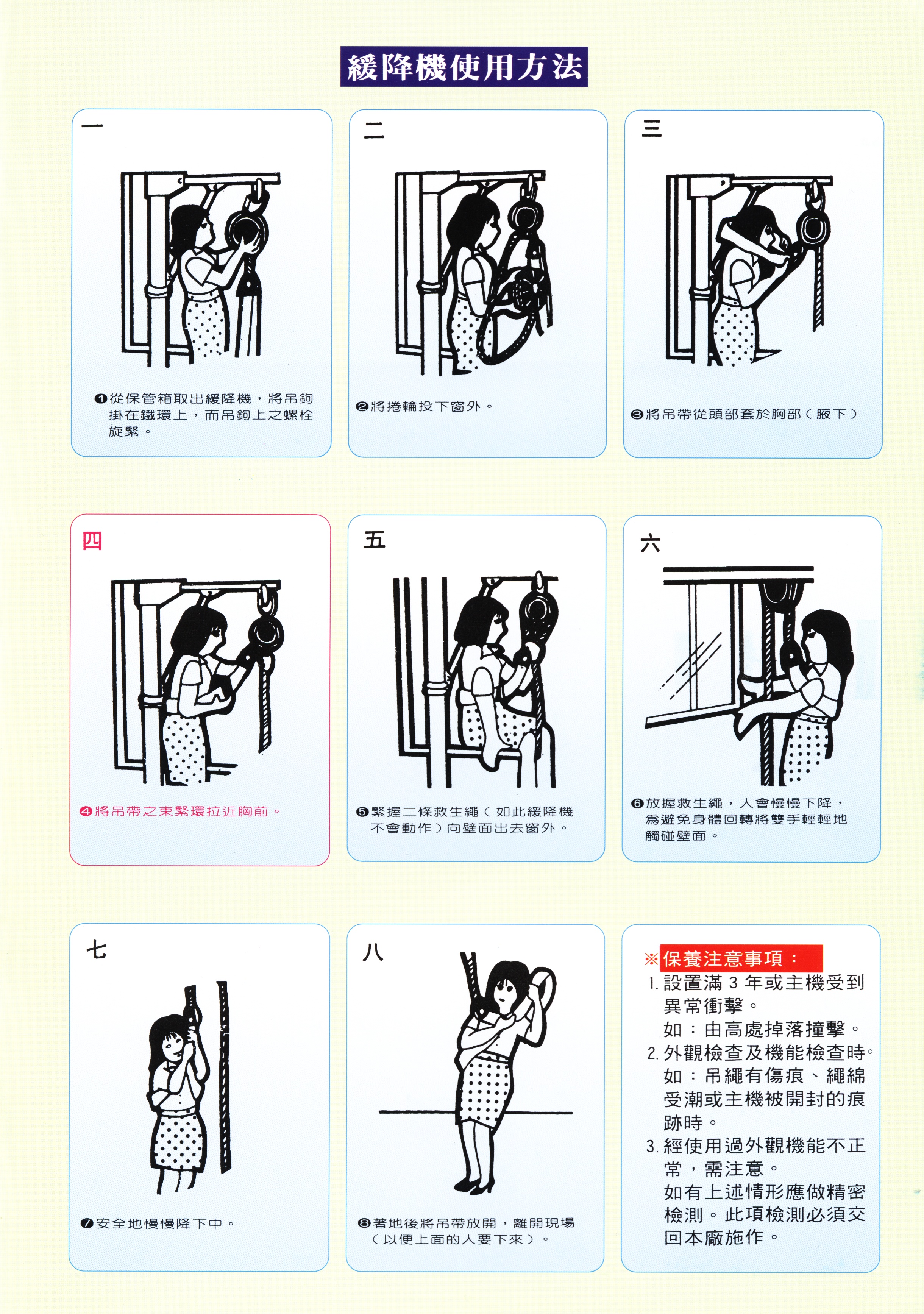 緩降機使用方法

一

❶從保管箱取出緩降機，將吊鉤掛在鐵環上，而吊鉤上之螺栓旋緊。

二

❷將捲輪投下窗外。

三

❸將吊帶從頭部套於胸部（腋下）

四

❹將吊帶之束緊環拉近胸前。

五

❺緊握二條救生繩（如此緩降機不會動作）向壁面出去窗外。

六

❻放握救生繩，人會慢慢下降，爲避免身體回轉將雙手輕輕地觸碰壁面。

七

❼安全地慢慢降下中。

八

❽著地後將吊帶放開，離開現場（以便上面的人要下來）。

※保養注意事項：
1. 設置滿 3 年或主機受到異常衝擊。
如：由高處掉落撞擊。
2. 外觀檢查及機能檢查時。
如：吊繩有傷痕、繩綿受潮或主機被開封的痕跡時。
3. 經使用過外觀機能不正常，需注意。
如有上述情形應做精密檢測。此項檢測必須交回本廠施作。